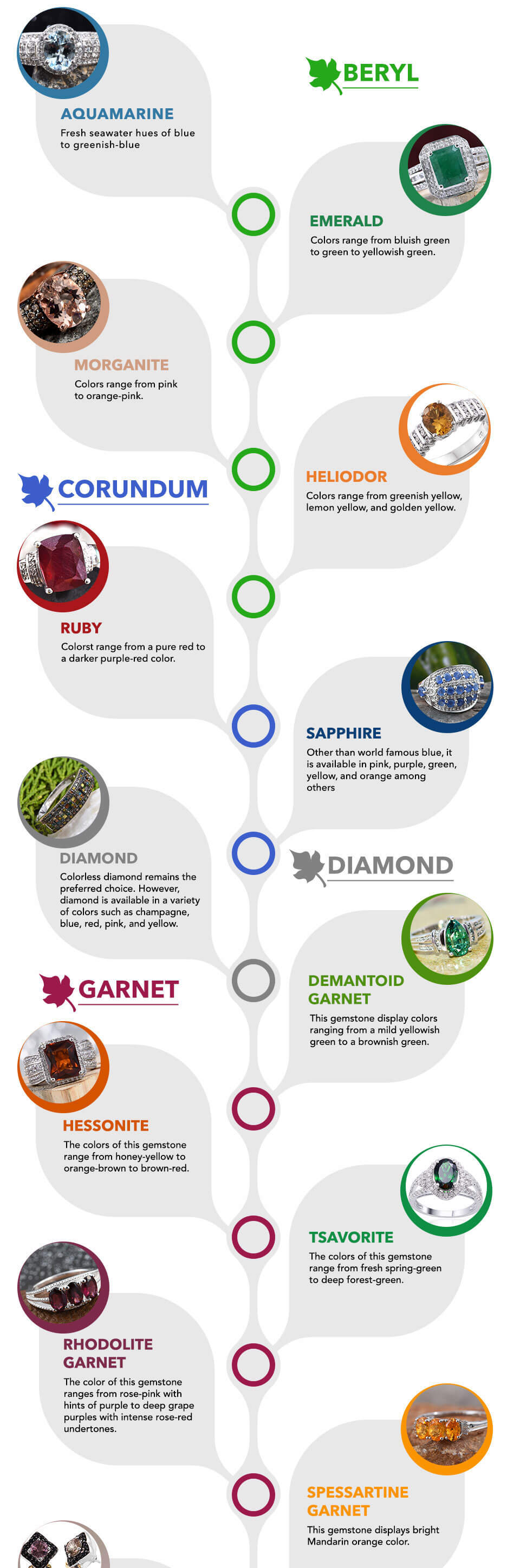 BERYL

AQUAMARINE
Fresh seawater hues of blue to greenish-blue

EMERALD
Colors range from bluish green to green to yellowish green.

MORGANITE
Colors range from pink to orange-pink.

HELIODOR
Colors range from greenish yellow, lemon yellow, and golden yellow.

CORUNDUM

RUBY
Colorst range from a pure red to a darker purple-red color.

SAPPHIRE
Other than world famous blue, it is available in pink, purple, green, yellow, and orange among others

DIAMOND

DIAMOND
Colorless diamond remains the preferred choice. However, diamond is available in a variety of colors such as champagne, blue, red, pink, and yellow.

GARNET

DEMANTOID GARNET
This gemstone display colors ranging from a mild yellowish green to a brownish green.

HESSONITE
The colors of this gemstone range from honey-yellow to orange-brown to brown-red.

TSAVORITE
The colors of this gemstone range from fresh spring-green to deep forest-green.

RHODOLITE GARNET
The color of this gemstone ranges from rose-pink with hints of purple to deep grape purples with intense rose-red undertones.

SPESSARTINE GARNET
This gemstone displays bright Mandarin orange color.